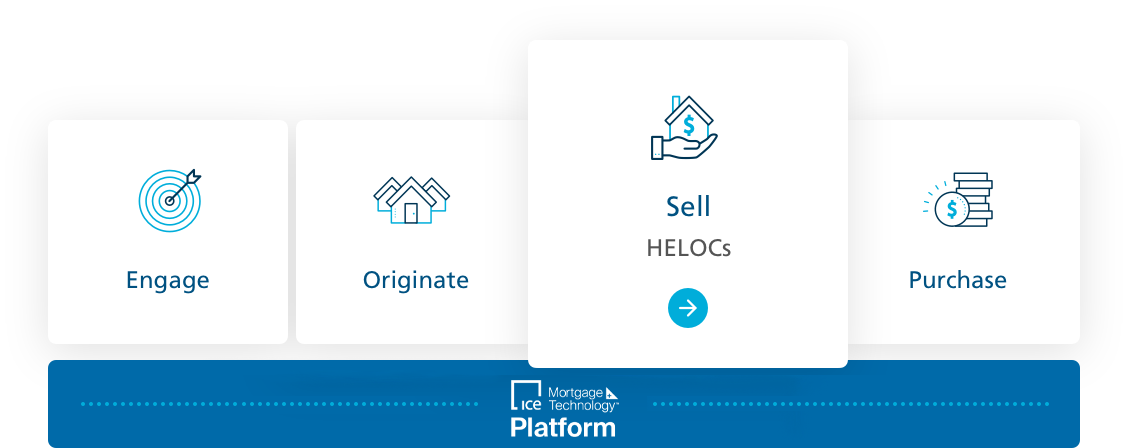 Engage

Originate

Sell

HELOCs

Purchase

ICE Mortgage Technology™

Platform